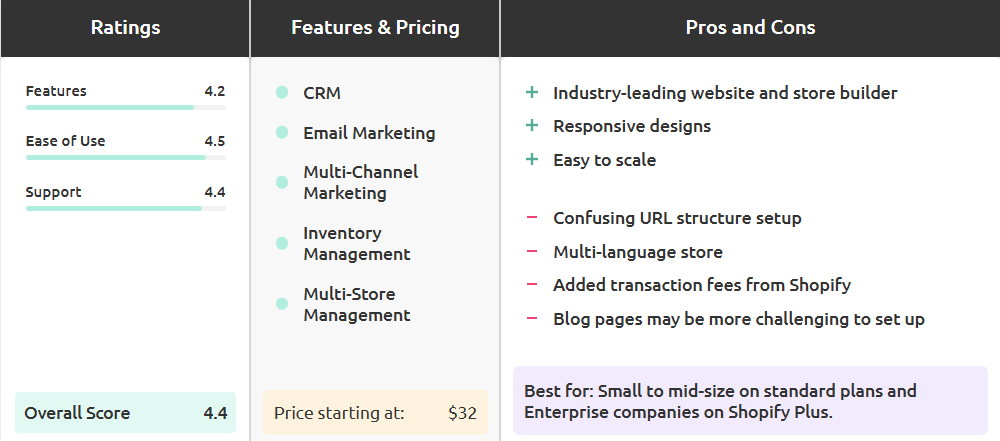 Ratings

Features 4.2

Ease of Use 4.5

Support 4.4

Overall Score 4.4

Features & Pricing

• CRM
• Email Marketing
• Multi-Channel Marketing
• Inventory Management
• Multi-Store Management

Price starting at: $32

Pros and Cons

+ Industry-leading website and store builder
+ Responsive designs
+ Easy to scale

- Confusing URL structure setup
- Multi-language store
- Added transaction fees from Shopify
- Blog pages may be more challenging to set up

Best for: Small to mid-size on standard plans and Enterprise companies on Shopify Plus.